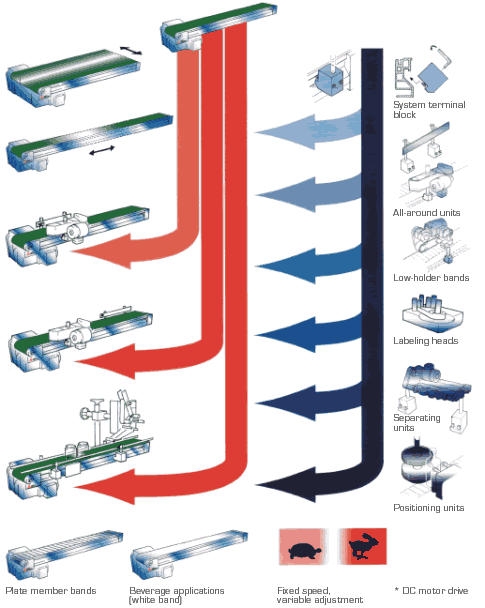 System terminal block

All-around units

Low-holder bands

Labeling heads

Separating units

Positioning units

Plate member bands

Beverage applications (white band)

Fixed speed, variable adjustment

* DC motor drive